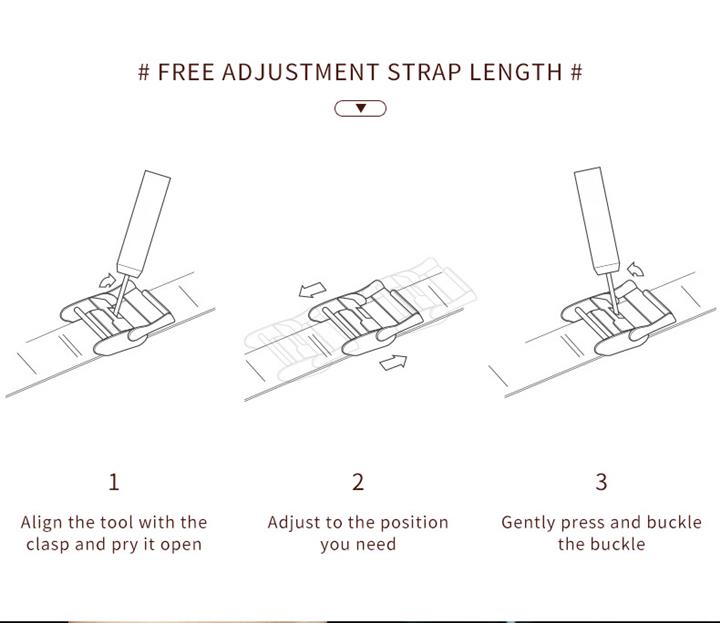 # FREE ADJUSTMENT STRAP LENGTH #

1

Align the tool with the clasp and pry it open

2

Adjust to the position you need

3

Gently press and buckle the buckle